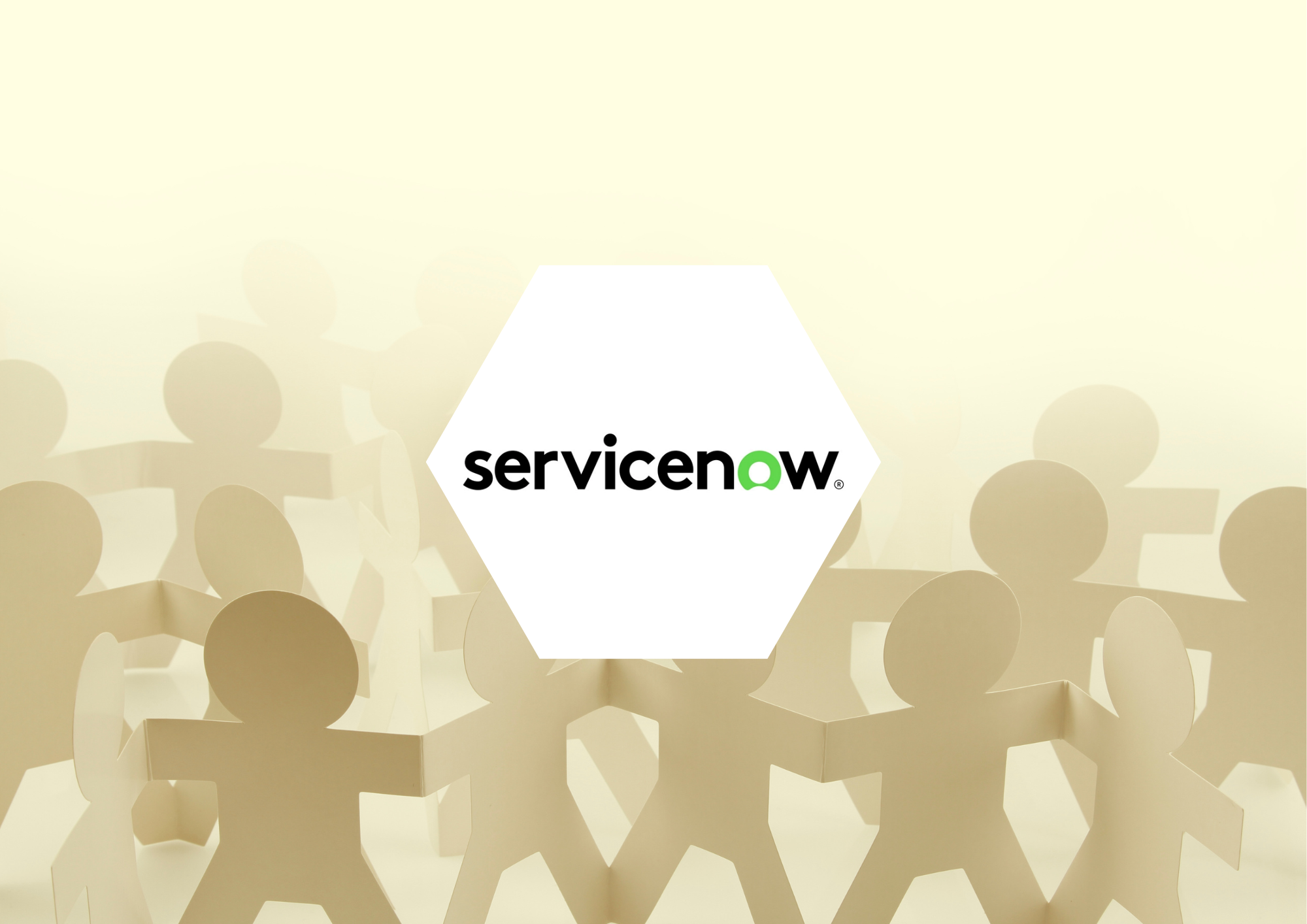 servicenow®