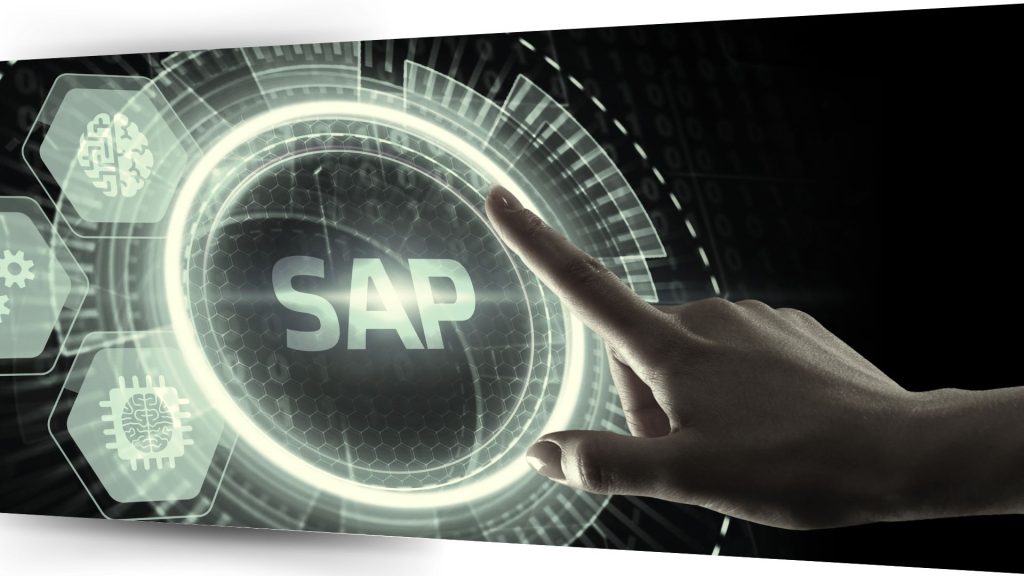 SAP