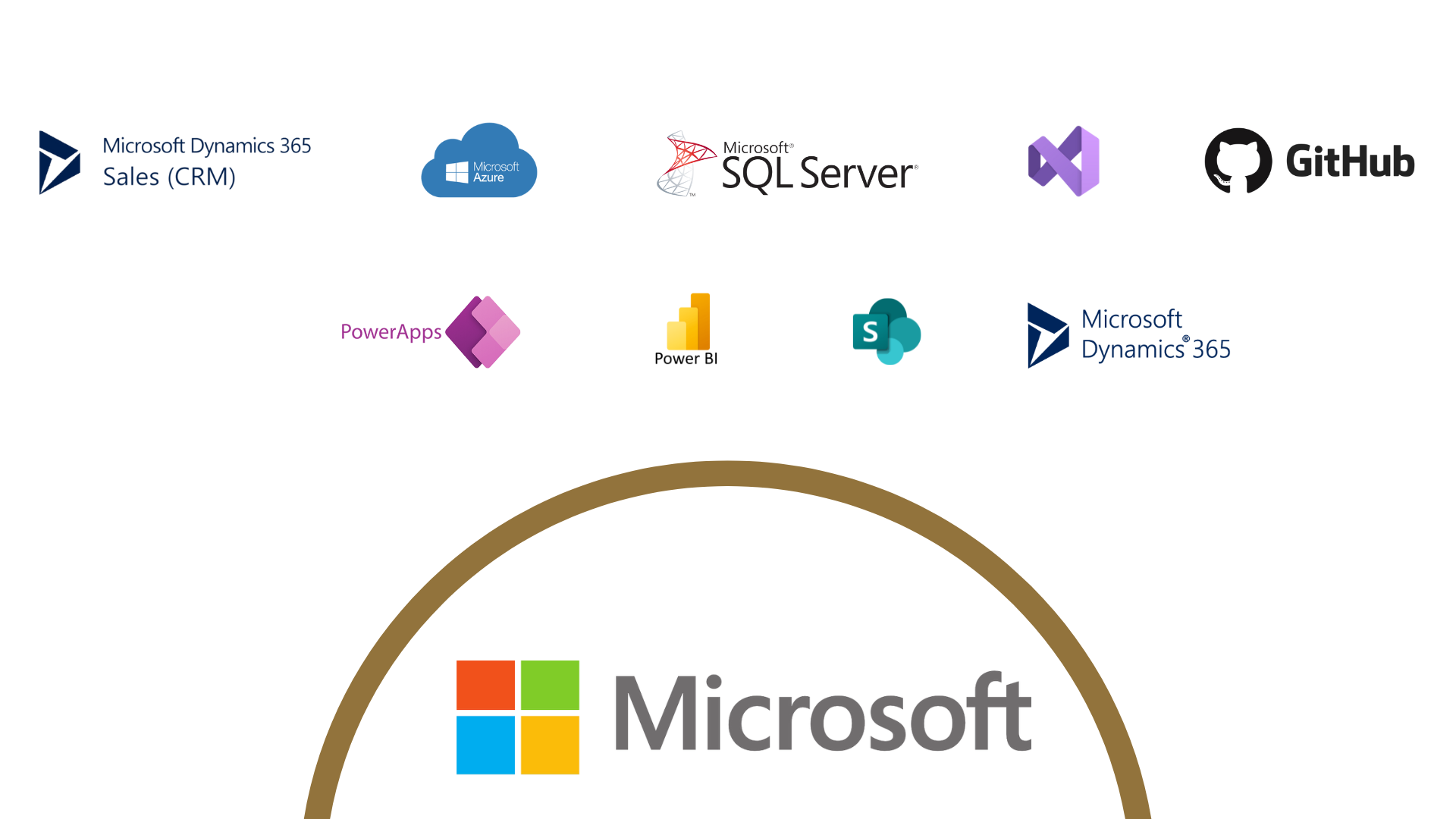 Microsoft Dynamics 365
Sales (CRM)

Microsoft
Azure

Microsoft®
SQL Server®

GitHub

PowerApps

Power BI

S

Microsoft
Dynamics® 365

Microsoft